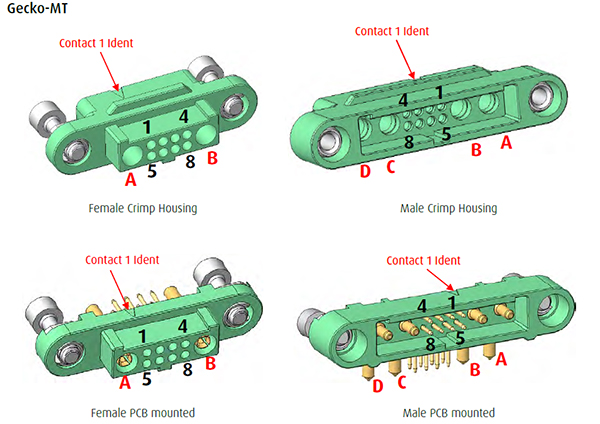 Gecko-MT

Contact 1 Ident

1 4
A 5 8 B

Female Crimp Housing

Contact 1 Ident

4 1
8 5
D C B A

Male Crimp Housing

Contact 1 Ident

1 4
A 5 8 B

Female PCB mounted

Contact 1 Ident

4 1
8 5
D C B A

Male PCB mounted